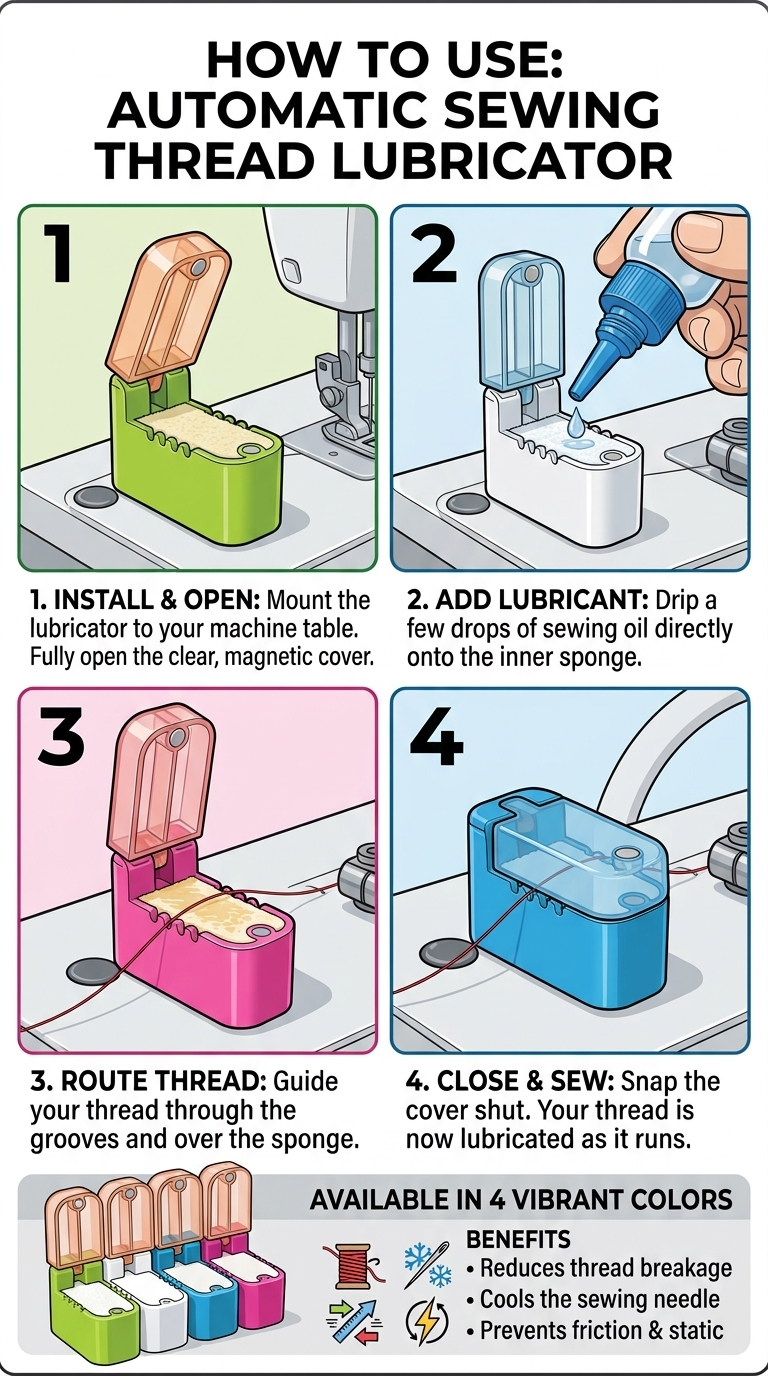 HOW TO USE: AUTOMATIC SEWING THREAD LUBRICATOR

1

2

1. INSTALL & OPEN: Mount the lubricator to your machine table. Fully open the clear, magnetic cover.

2. ADD LUBRICANT: Drip a few drops of sewing oil directly onto the inner sponge.

3

4

3. ROUTE THREAD: Guide your thread through the grooves and over the sponge.

4. CLOSE & SEW: Snap the cover shut. Your thread is now lubricated as it runs.

AVAILABLE IN 4 VIBRANT COLORS

BENEFITS
• Reduces thread breakage
• Cools the sewing needle
• Prevents friction & static